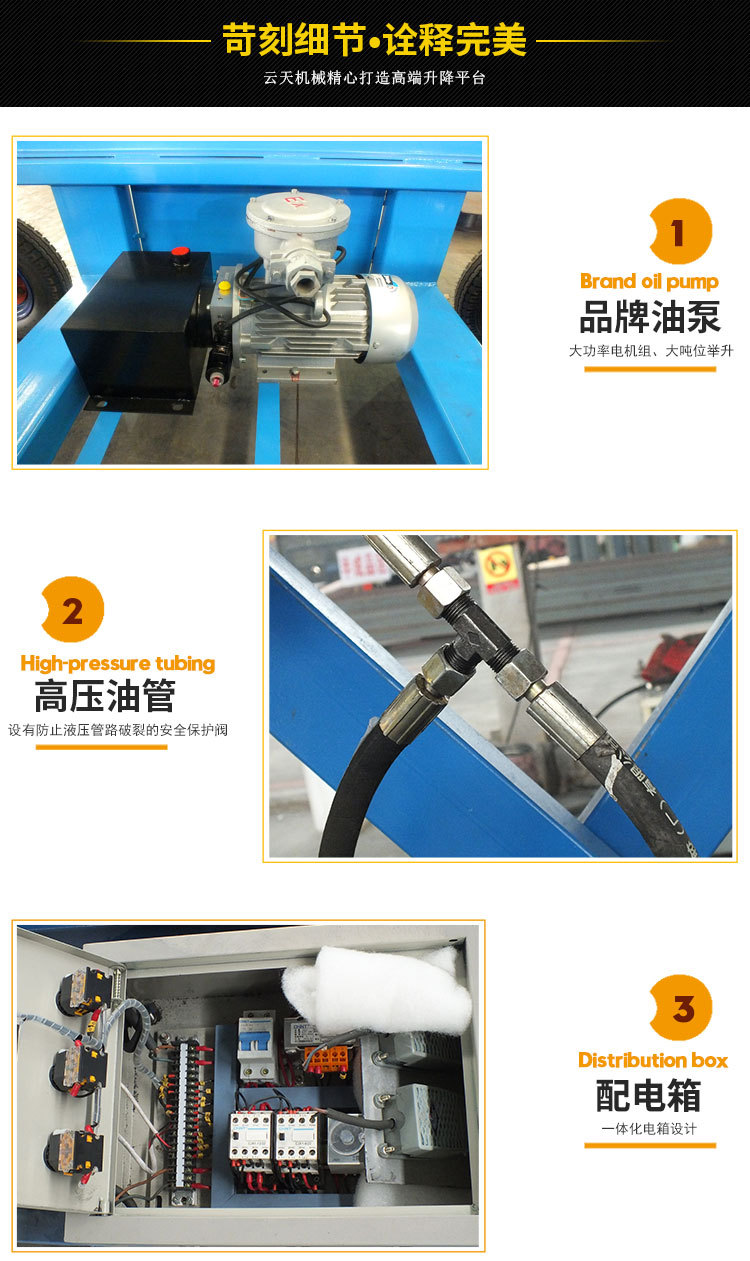 苛刻细节•诠释完美

云天机械精心打造高端升降平台

1

Brand oil pump

品牌油泵

大功率电机组、大吨位举升

2

High-pressure tubing

高压油管

设有防止液压管路破裂的安全保护阀

3

Distribution box

配电箱

一体化电箱设计